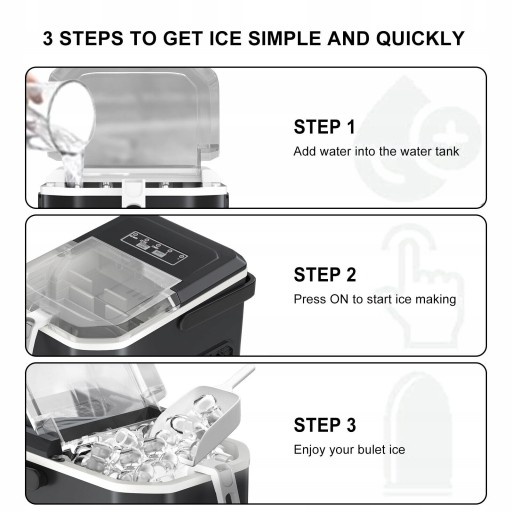 3 STEPS TO GET ICE SIMPLE AND QUICKLY

STEP 1
Add water into the water tank

STEP 2
Press ON to start ice making

STEP 3
Enjoy your bulet ice