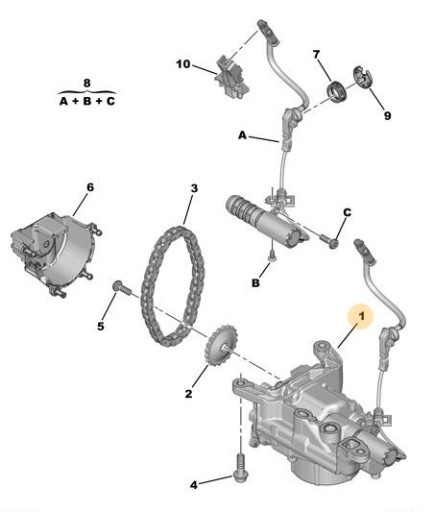 8
A + B + C

10

7

9

A

6

3

C

B

5

1

2

4