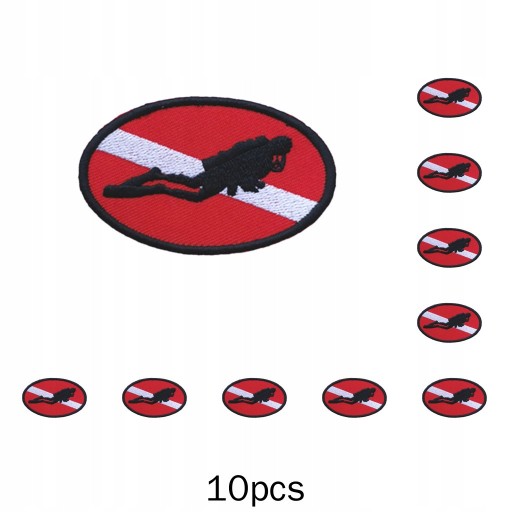 10pcs