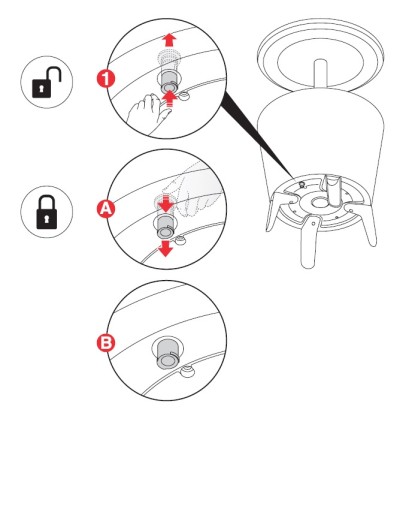 1

A

B