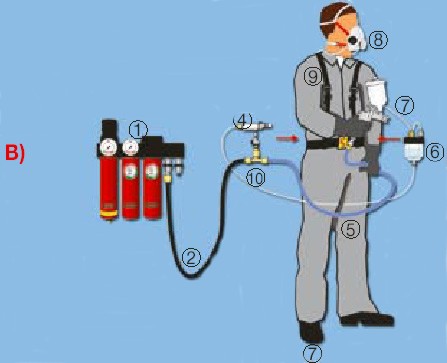 B)

①

④

⑧

⑨

⑦

⑥

⑩

⑤

②

⑦