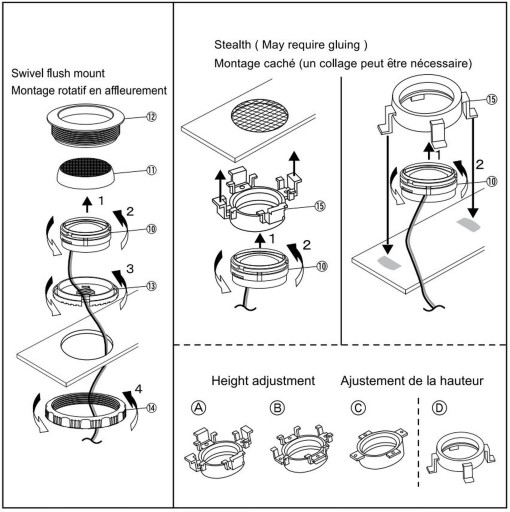 Swivel flush mount
Montage rotatif en affleurement

⑫
⑪
1
2
⑩
3
⑬
4
⑭

Stealth ( May require gluing )
Montage caché (un collage peut être nécessaire)

⑮
1
2
⑩

⑮
1
2
⑩

Height adjustment
Ajustement de la hauteur

Ⓐ
Ⓑ
Ⓒ
Ⓓ