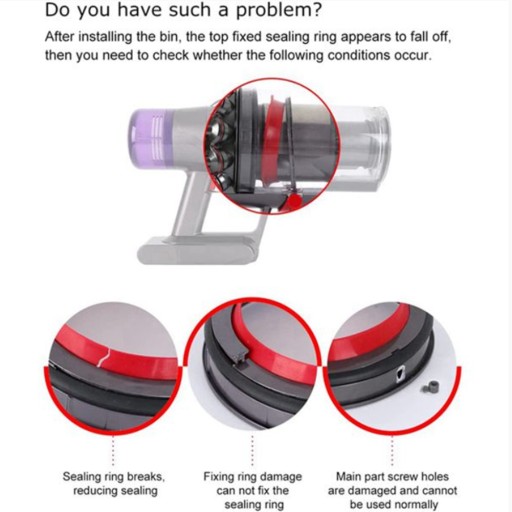 Do you have such a problem?

After installing the bin, the top fixed sealing ring appears to fall off, then you need to check whether the following conditions occur.

Sealing ring breaks, reducing sealing

Fixing ring damage can not fix the sealing ring

Main part screw holes are damaged and cannot be used normally