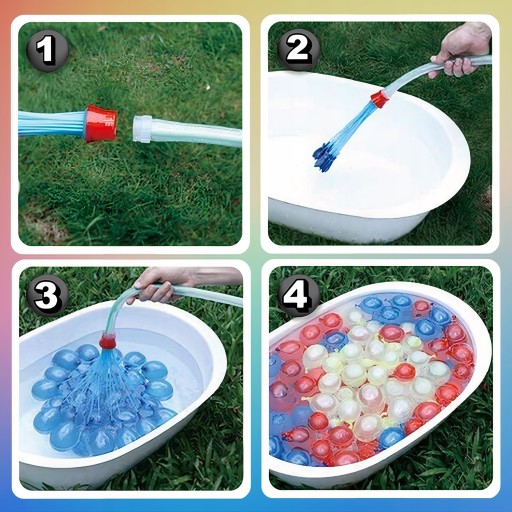 1

2

3

4