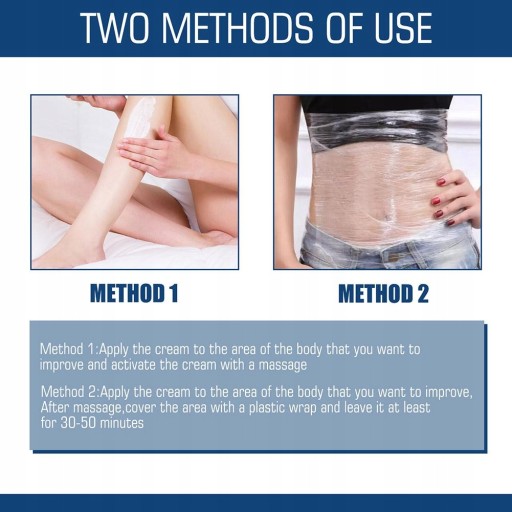 TWO METHODS OF USE

METHOD 1

METHOD 2

Method 1:Apply the cream to the area of the body that you want to improve and activate the cream with a massage

Method 2:Apply the cream to the area of the body that you want to improve, After massage,cover the area with a plastic wrap and leave it at least for 30-50 minutes