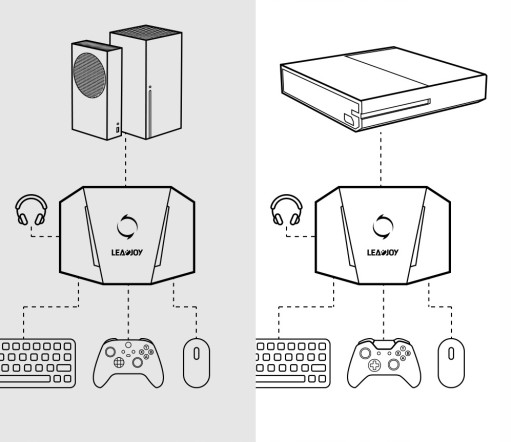 LEADJOY

LEADJOY