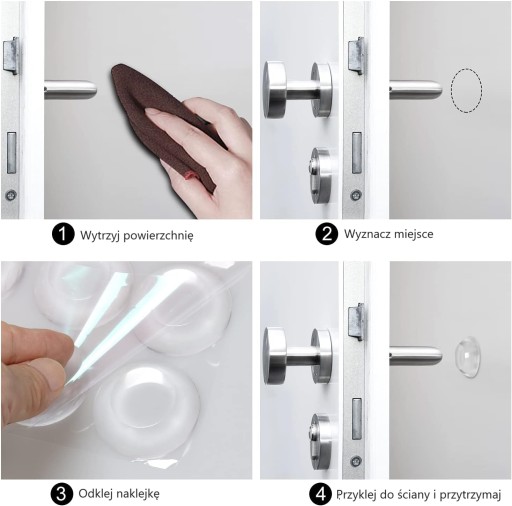 1 Wytrzyj powierzchnię

2 Wyznacz miejsce

3 Odklej naklejkę

4 Przyklej do ściany i przytrzymaj