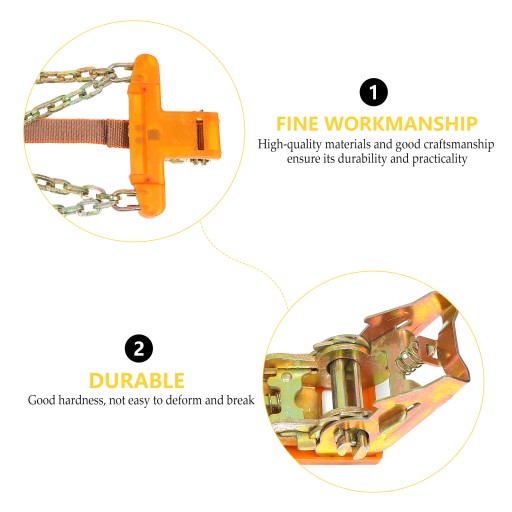 1
FINE WORKMANSHIP
High-quality materials and good craftsmanship ensure its durability and practicality

2
DURABLE
Good hardness, not easy to deform and break