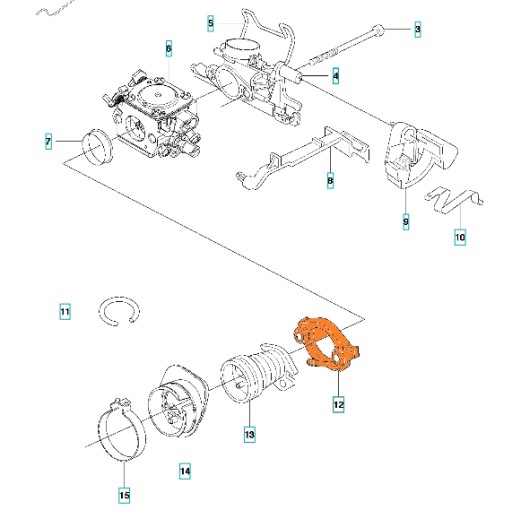 5
3
6
4
7
8
9
10
11
12
13
14
15