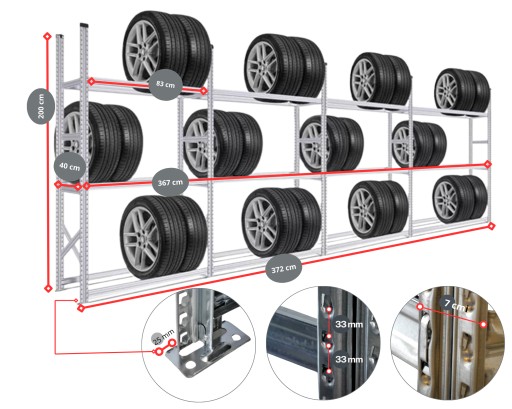 200 cm
83 cm
40 cm
367 cm
372 cm
25 mm
33 mm
33 mm
7 cm