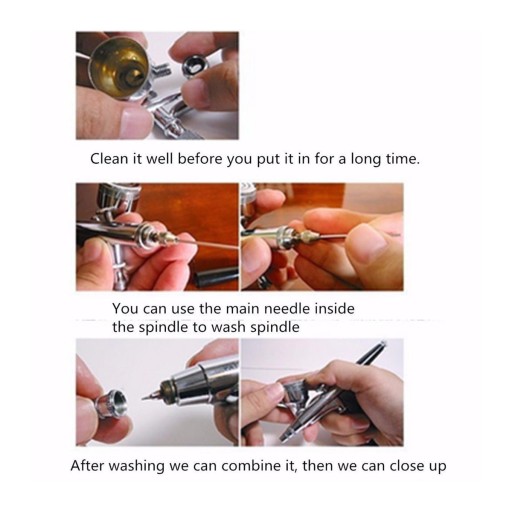 Clean it well before you put it in for a long time.

You can use the main needle inside the spindle to wash spindle

After washing we can combine it, then we can close up