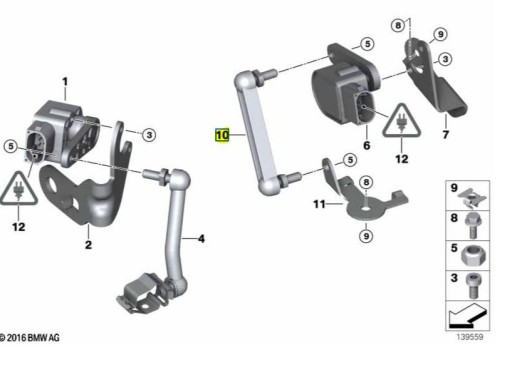 1
3
5
12
2
4
10
5
8
9
3
7
6
12
5
8
11
9
9
8
5
3
© 2016 BMW AG
139559