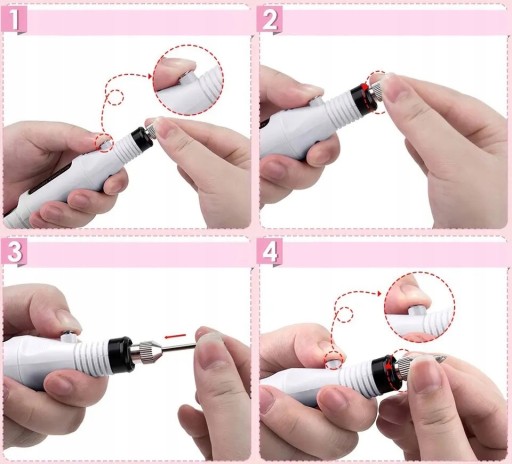 1

2

3

4