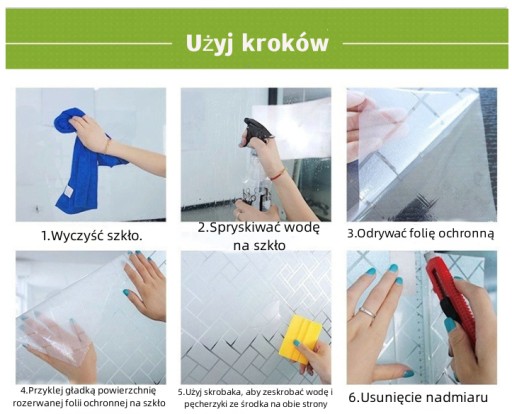 Użyj kroków

1.Wyczyść szkło.

2.Spryskiwać wodę na szkło

3.Odrywać folię ochronną

4.Przyklej gładką powierzchnię rozerwanej folii ochronnej na szkło

5.Użyj skrobaka, aby zeskrobać wodę i pęcherzyki ze środka na obie strony

6.Usunięcie nadmiaru