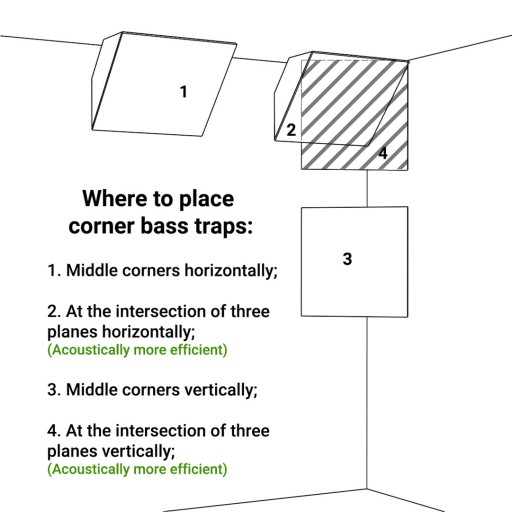 1

2

4

3

Where to place corner bass traps:

1. Middle corners horizontally;

2. At the intersection of three planes horizontally;
(Acoustically more efficient)

3. Middle corners vertically;

4. At the intersection of three planes vertically;
(Acoustically more efficient)