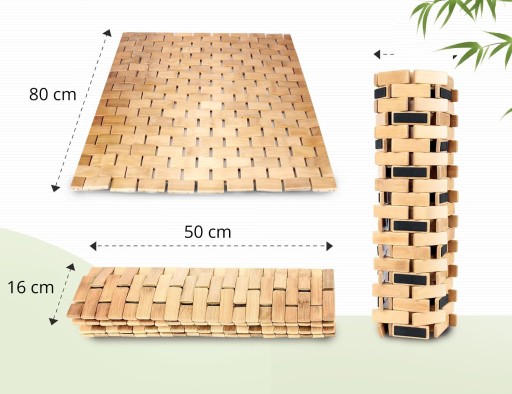 80 cm

50 cm

16 cm