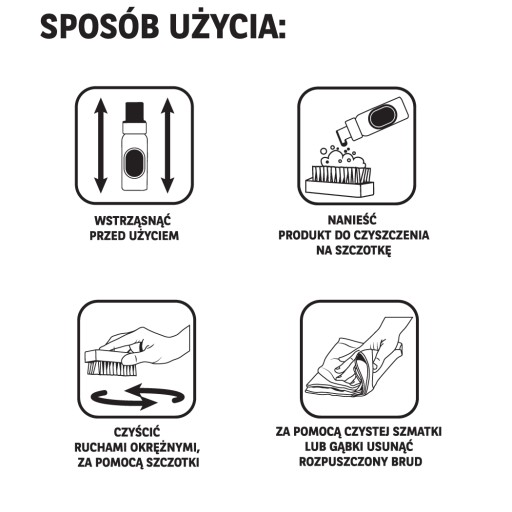 SPOSÓB UŻYCIA:

WSTRZĄSNĄĆ
PRZED UŻYCIEM

NANIEŚĆ
PRODUKT DO CZYSZCZENIA
NA SZCZOTKĘ

CZYŚCIĆ
RUCHAMI OKRĘŻNYMI,
ZA POMOCĄ SZCZOTKI

ZA POMOCĄ CZYSTEJ SZMATKI
LUB GĄBKI USUNĄĆ
ROZPUSZCZONY BRUD