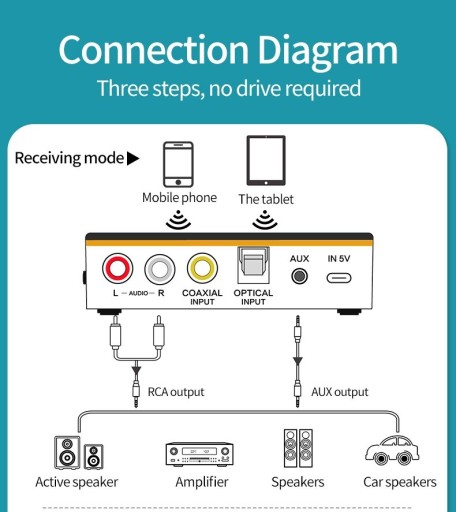 Connection Diagram
Three steps, no drive required

Receiving mode ▶

Mobile phone

The tablet

L — AUDIO — R

COAXIAL INPUT

OPTICAL INPUT

AUX

IN 5V

RCA output

AUX output

Active speaker

Amplifier

Speakers

Car speakers