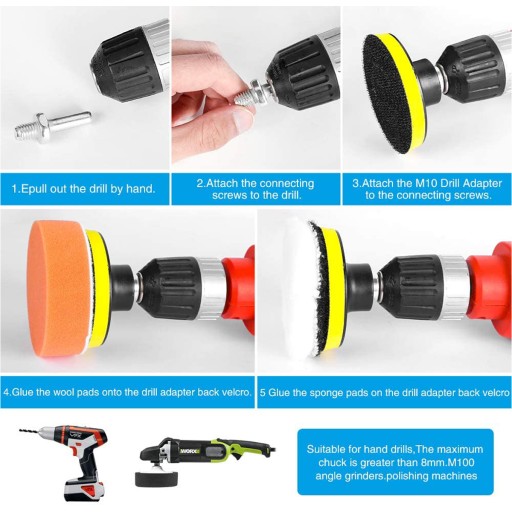 1.Epull out the drill by hand.

2.Attach the connecting screws to the drill.

3.Attach the M10 Drill Adapter to the connecting screws.

4.Glue the wool pads onto the drill adapter back velcro.

5 Glue the sponge pads on the drill adapter back velcro

WORX

Suitable for hand drills,The maximum chuck is greater than 8mm.M100 angle grinders.polishing machines