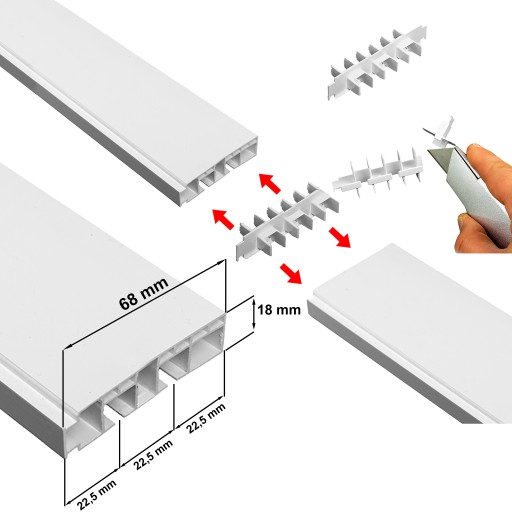 68 mm

18 mm

22,5 mm

22,5 mm

22,5 mm