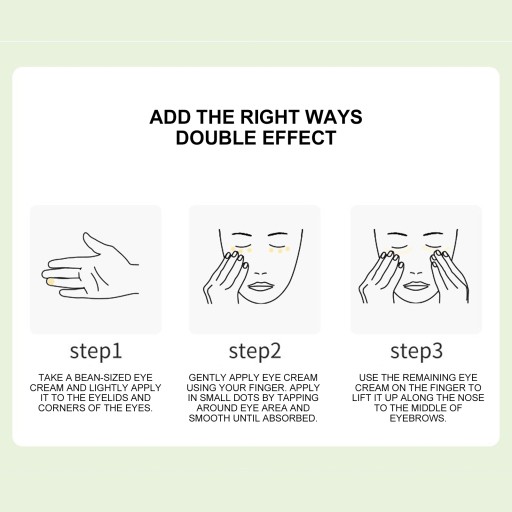 ADD THE RIGHT WAYS
DOUBLE EFFECT

step1

TAKE A BEAN-SIZED EYE CREAM AND LIGHTLY APPLY IT TO THE EYELIDS AND CORNERS OF THE EYES.

step2

GENTLY APPLY EYE CREAM USING YOUR FINGER. APPLY IN SMALL DOTS BY TAPPING AROUND EYE AREA AND SMOOTH UNTIL ABSORBED.

step3

USE THE REMAINING EYE CREAM ON THE FINGER TO LIFT IT UP ALONG THE NOSE TO THE MIDDLE OF EYEBROWS.