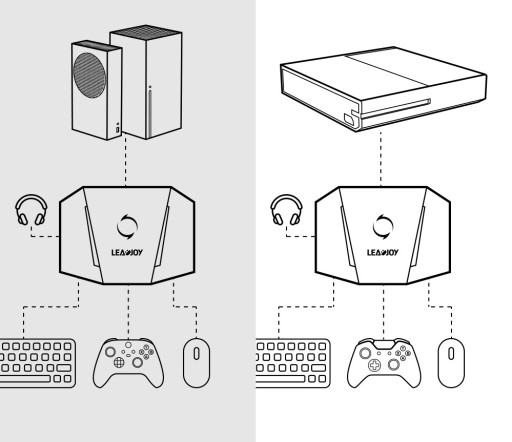 LEADJOY

LEADJOY