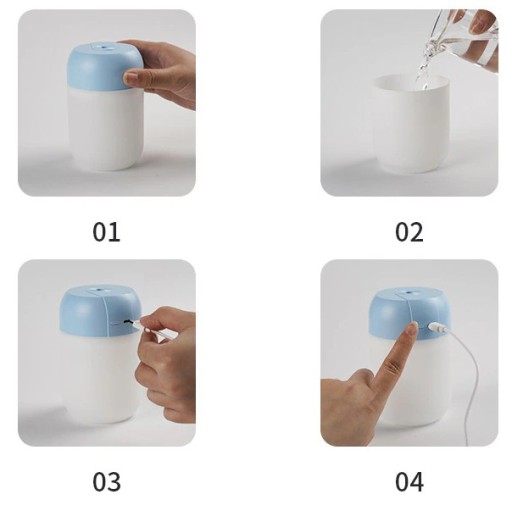 01

02

03

04