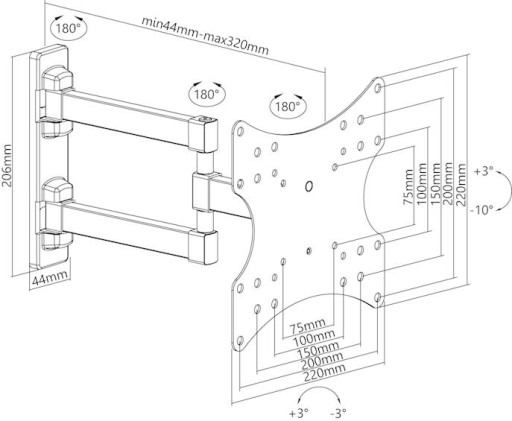 180°

min44mm-max320mm

180°

180°

206mm

44mm

75mm
100mm
150mm
200mm
220mm

+3°

-10°

75mm
100mm
150mm
200mm
220mm

+3°

-3°