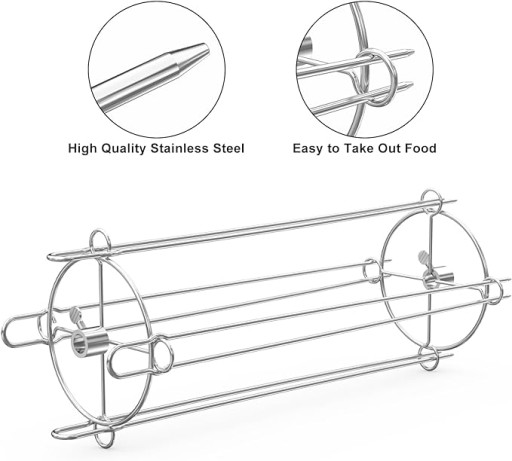 High Quality Stainless Steel

Easy to Take Out Food