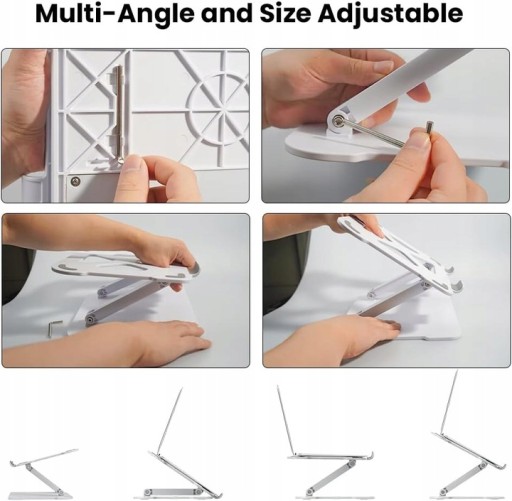 Multi-Angle and Size Adjustable