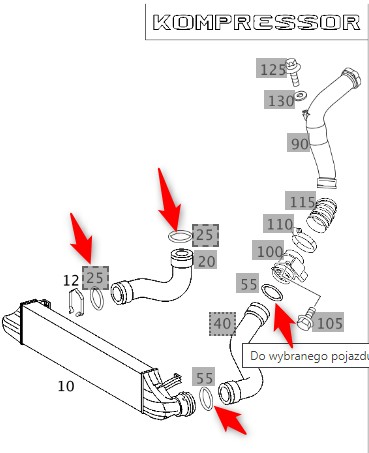 KOMPRESSOR

125
130
90
115
110
25
100
20
12
25
55
40
105
Do wybranego pojazdu
10
55