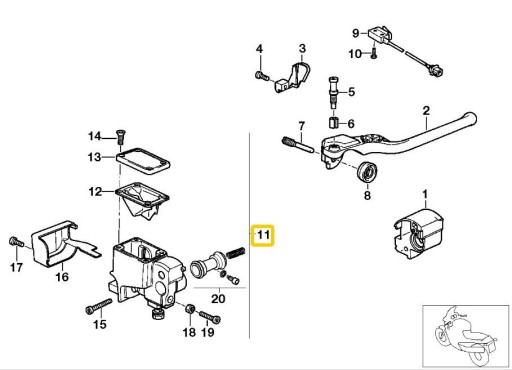 9
10
4
3
5
6
2
7
8
1
14
13
12
11
17
16
20
15
18
19