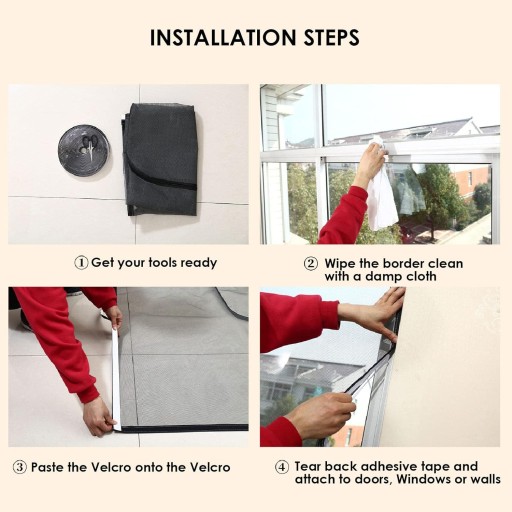 INSTALLATION STEPS

① Get your tools ready

② Wipe the border clean with a damp cloth

③ Paste the Velcro onto the Velcro

④ Tear back adhesive tape and attach to doors, Windows or walls