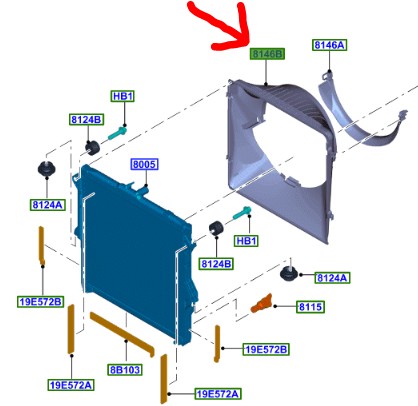 8146B
8146A
HB1
8124B
8005
8124A
HB1
8124B
8124A
8115
19E572B
19E572B
8B103
19E572A
19E572A