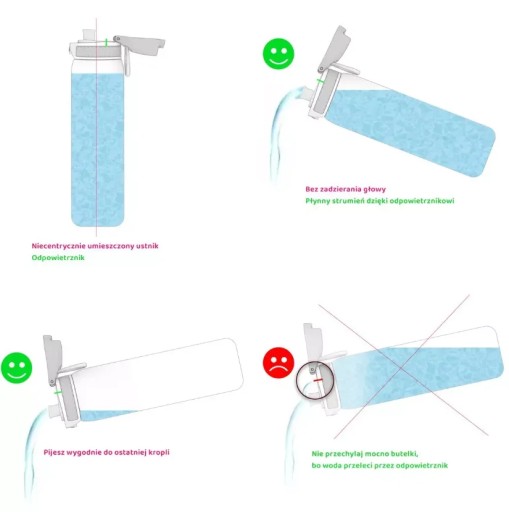 Niecentrycznie umieszczony ustnik
Odpowietrznik

Bez zadzierania głowy
Płynny strumień dzięki odpowietrznikowi

Pijesz wygodnie do ostatniej kropli

Nie przechylaj mocno butelki,
bo woda przeleci przez odpowietrznik