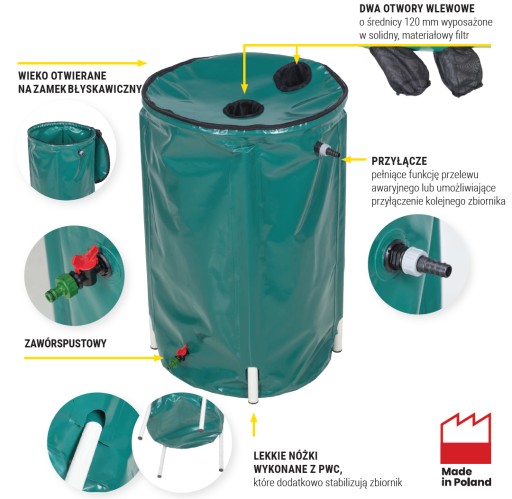 DWA OTWORY WLEWOWE
o średnicy 120 mm wyposażone w solidny, materiałowy filtr

WIEKO OTWIERANE NA ZAMEK BŁYSKAWICZNY

PRZYŁĄCZE
pełniące funkcję przelewu awaryjnego lub umożliwiające przyłączenie kolejnego zbiornika

ZAWÓRSPUSTOWY

LEKKIE NÓŻKI WYKONANE Z PWC,
które dodatkowo stabilizują zbiornik

Made in Poland