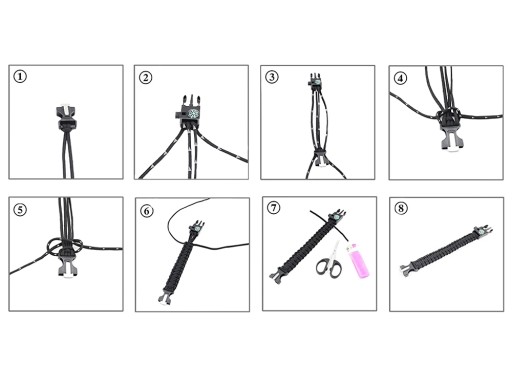 ①
②
③
④
⑤
⑥
⑦
⑧