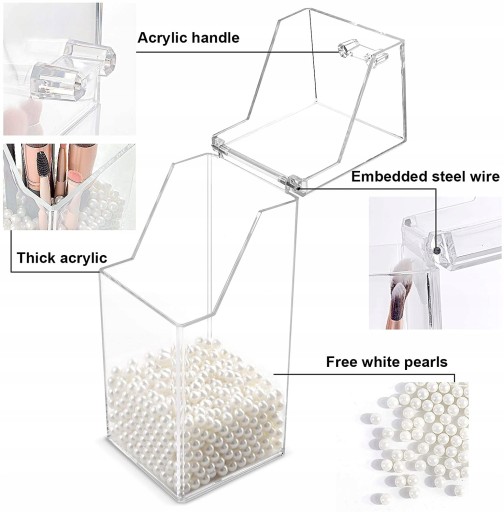 Acrylic handle

Embedded steel wire

Thick acrylic

Free white pearls