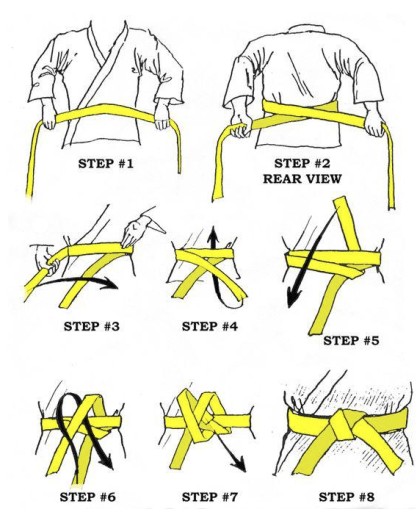 STEP #1

STEP #2
REAR VIEW

STEP #3

STEP #4

STEP #5

STEP #6

STEP #7

STEP #8