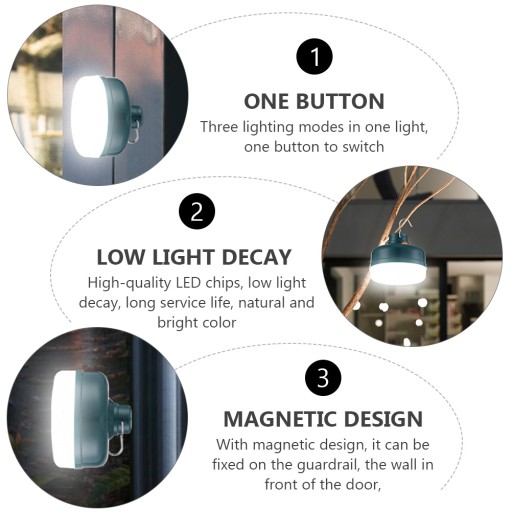 1

ONE BUTTON

Three lighting modes in one light, one button to switch

2

LOW LIGHT DECAY

High-quality LED chips, low light decay, long service life, natural and bright color

3

MAGNETIC DESIGN

With magnetic design, it can be fixed on the guardrail, the wall in front of the door,