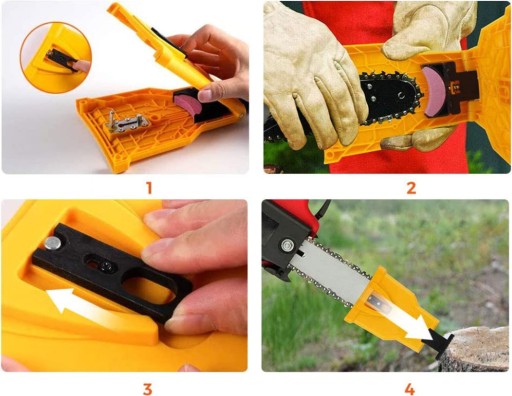 1

2

3

4