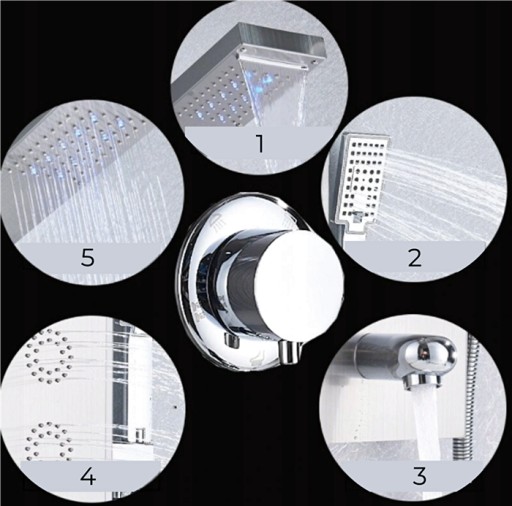 1

5

2

4

3