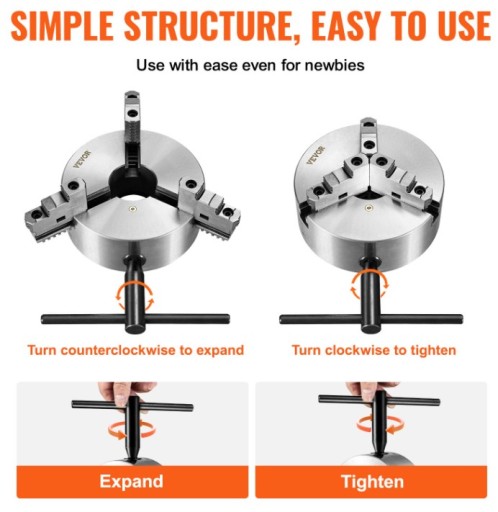 SIMPLE STRUCTURE, EASY TO USE

Use with ease even for newbies

VEVOR

VEVOR

Turn counterclockwise to expand

Turn clockwise to tighten

Expand

Tighten