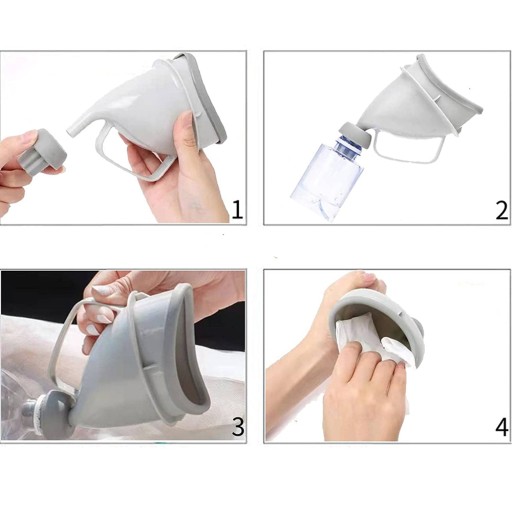 1

2

3

4