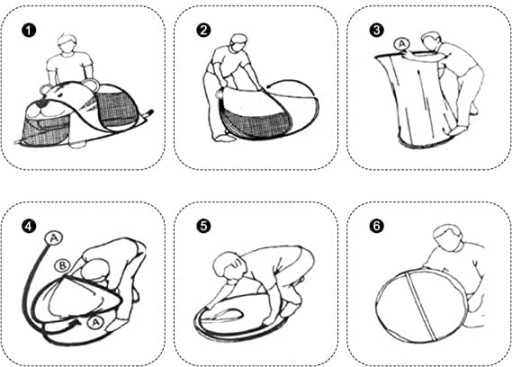 1
2
3
A
4
A
B
A
5
6