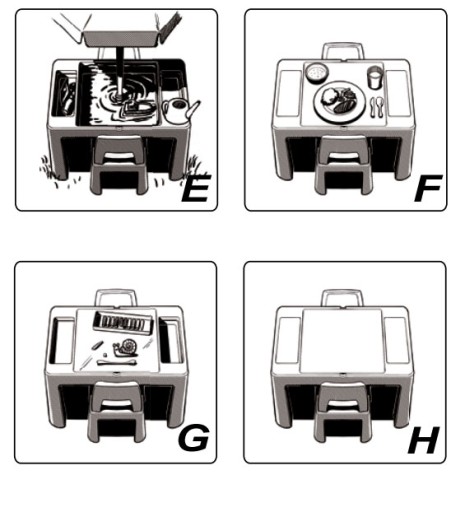 E

F

G

H