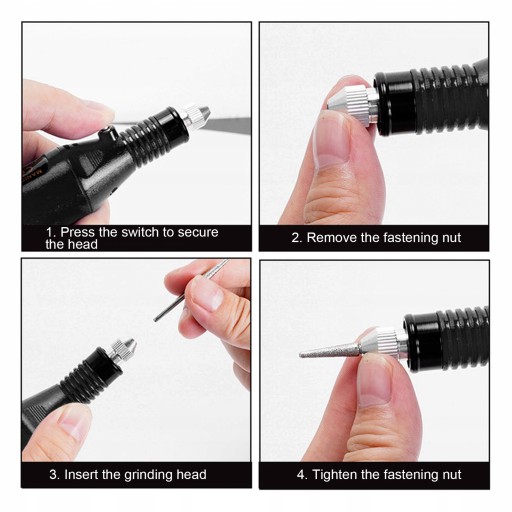 1. Press the switch to secure the head

2. Remove the fastening nut

3. Insert the grinding head

4. Tighten the fastening nut