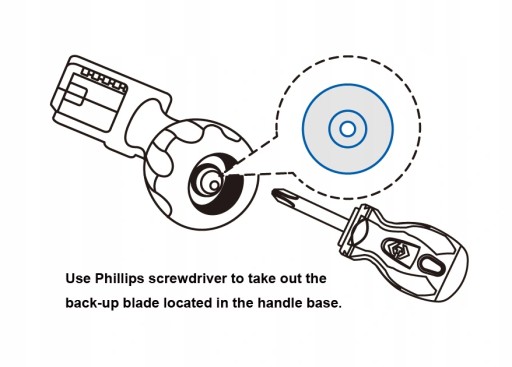 Use Phillips screwdriver to take out the back-up blade located in the handle base.