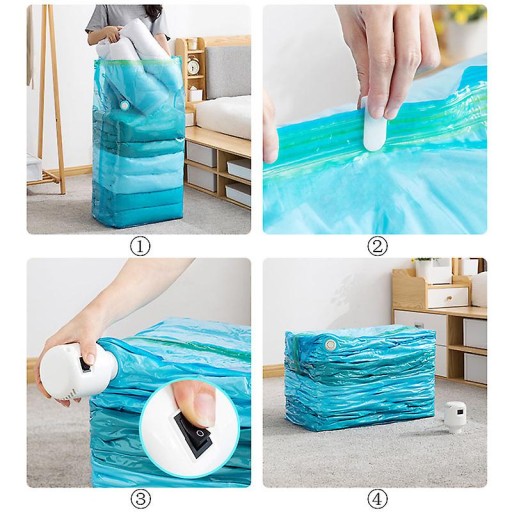 ①

②

③

④