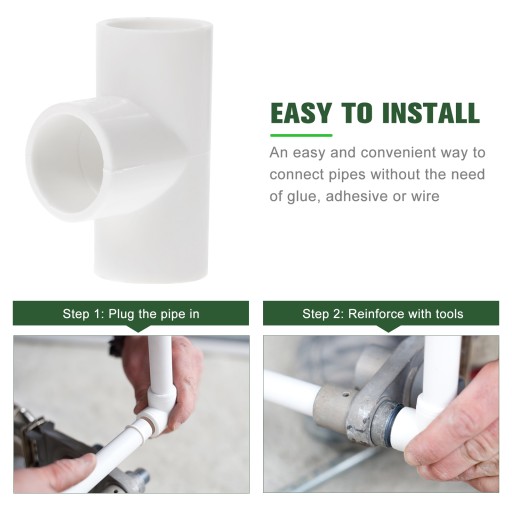 EASY TO INSTALL

An easy and convenient way to connect pipes without the need of glue, adhesive or wire

Step 1: Plug the pipe in

Step 2: Reinforce with tools